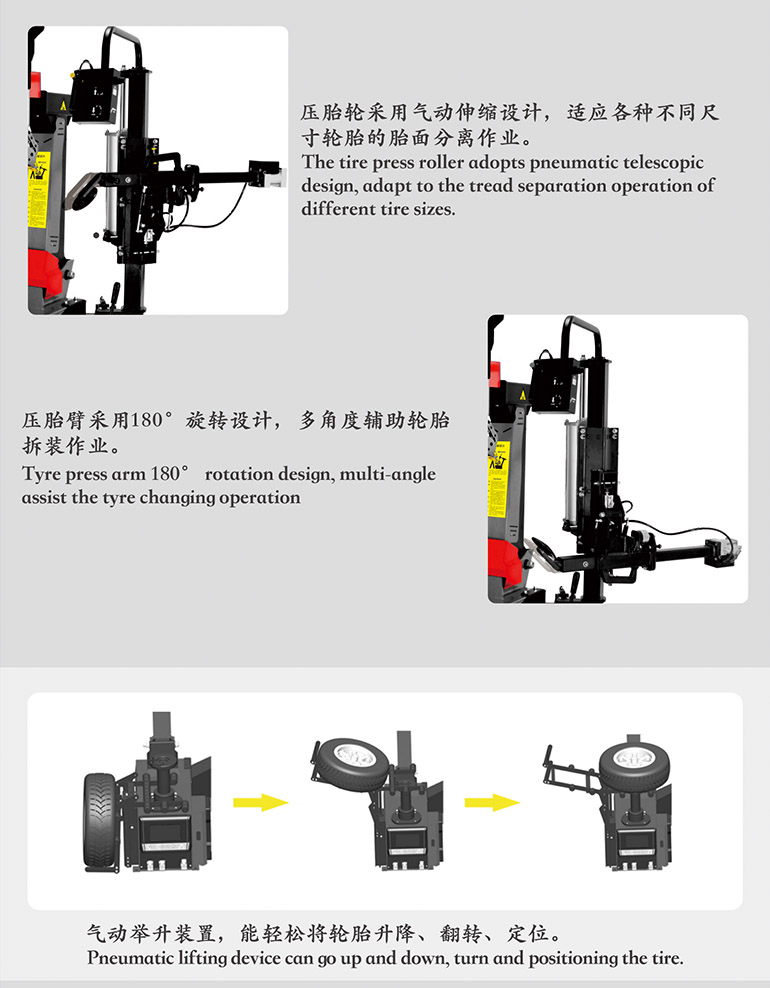 压胎轮采用气动伸缩设计，适应各种不同尺寸轮胎的胎面分离作业。
The tire press roller adopts pneumatic telescopic design, adapt to the tread separation operation of different tire sizes.

压胎臂采用180°旋转设计，多角度辅助轮胎拆装作业。
Tyre press arm 180° rotation design, multi-angle assist the tyre changing operation

气动举升装置，能轻松将轮胎升降、翻转、定位。
Pneumatic lifting device can go up and down, turn and positioning the tire.